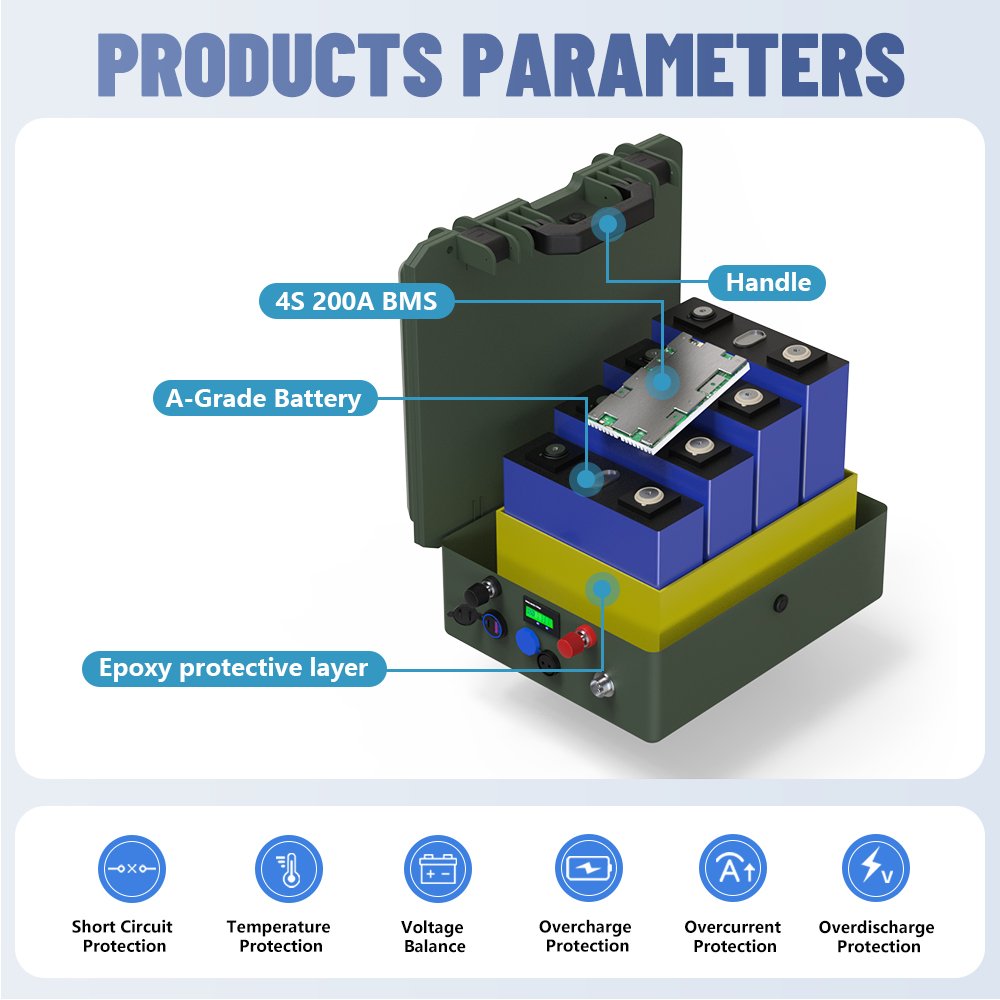 PRODUCTS PARAMETERS

Handle

4S 200A BMS

A-Grade Battery

Epoxy protective layer

Short Circuit Protection

Temperature Protection

Voltage Balance

Overcharge Protection

Overcurrent Protection

Overdischarge Protection